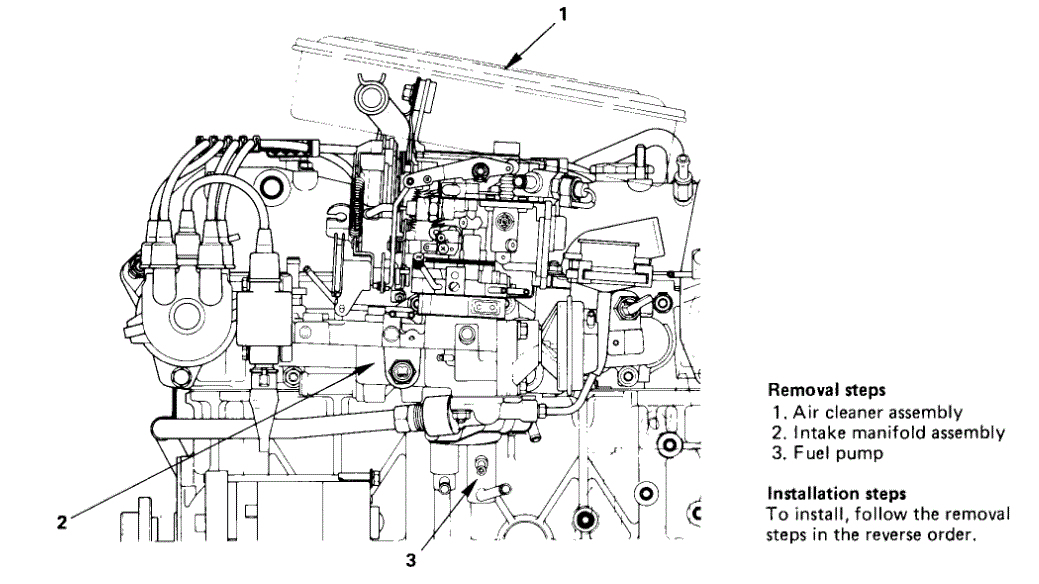 1

2

3

Removal steps
1. Air cleaner assembly
2. Intake manifold assembly
3. Fuel pump

Installation steps
To install, follow the removal steps in the reverse order.