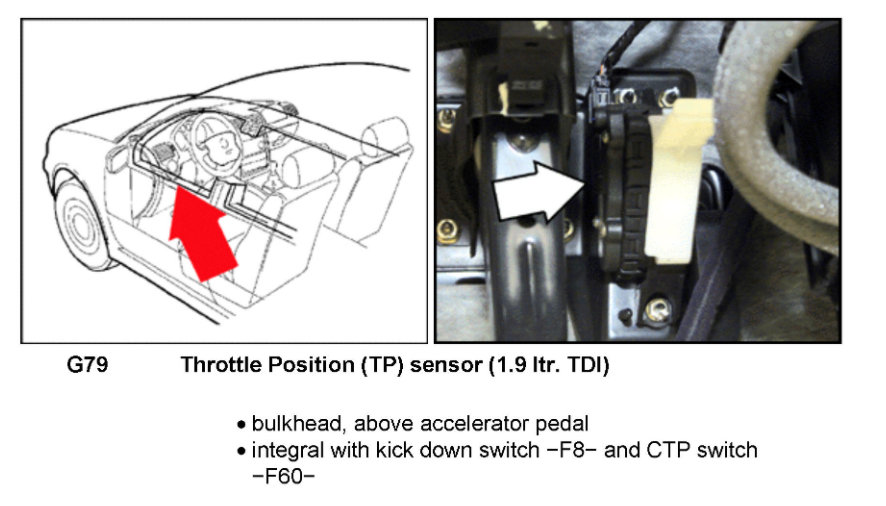 G79 Throttle Position (TP) sensor (1.9 ltr. TDI)

• bulkhead, above accelerator pedal
• integral with kick down switch −F8− and CTP switch −F60−