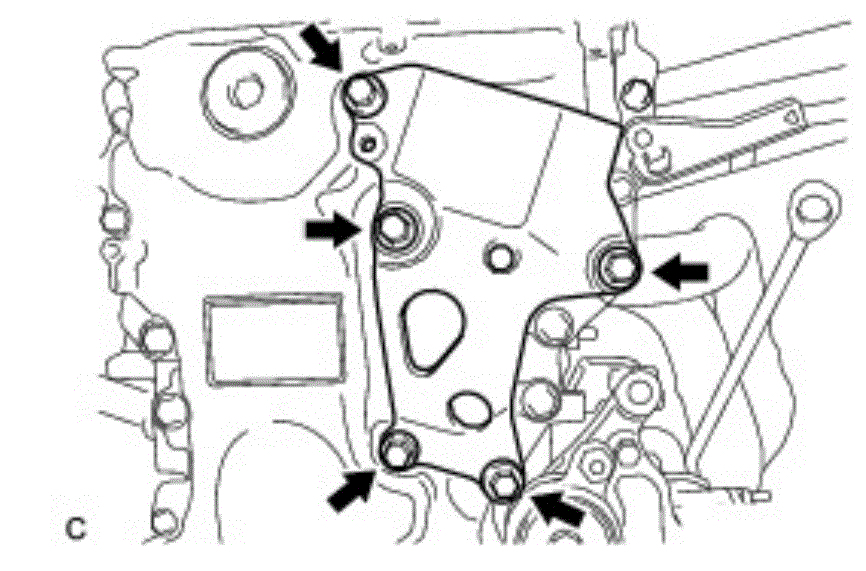 C