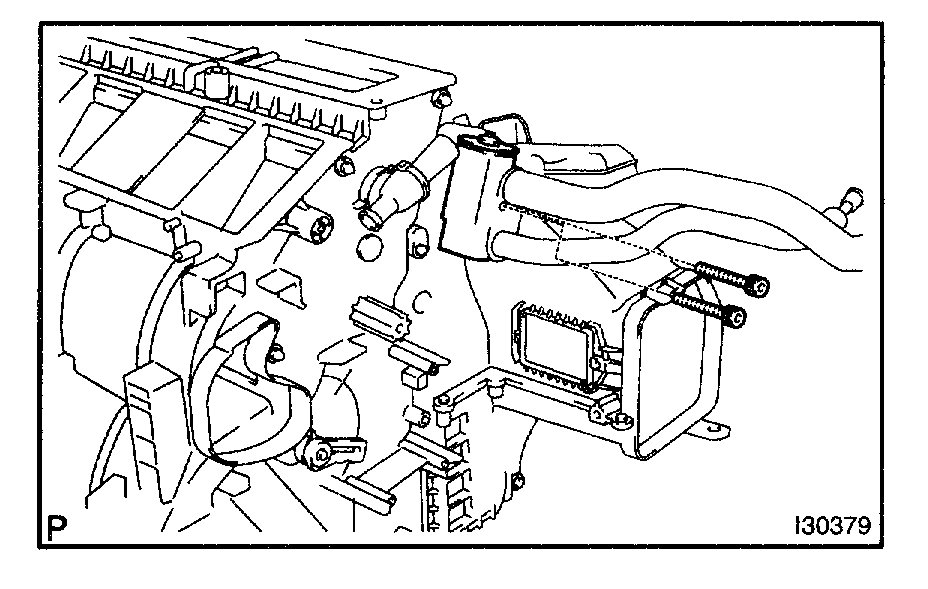 P

I30379