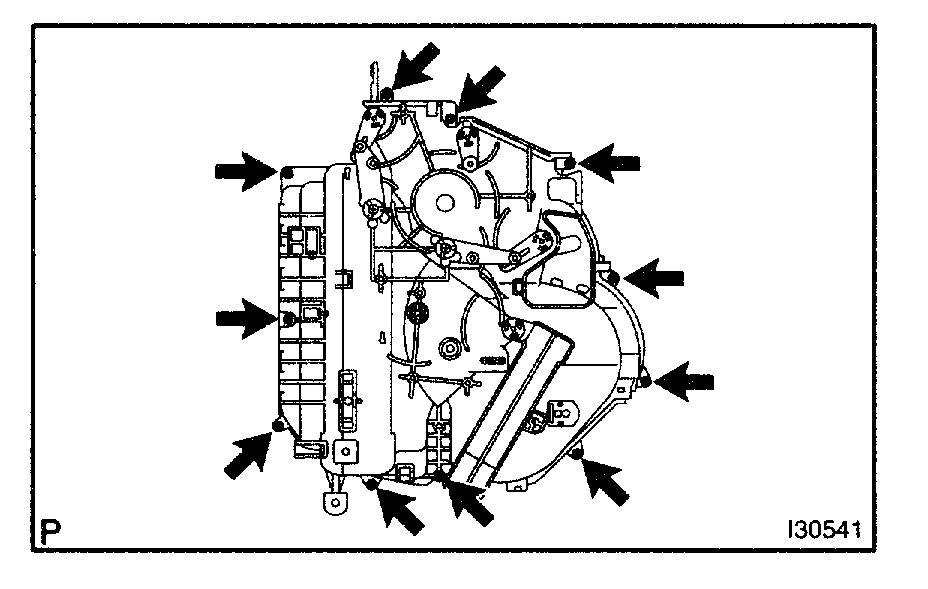 P

I30541