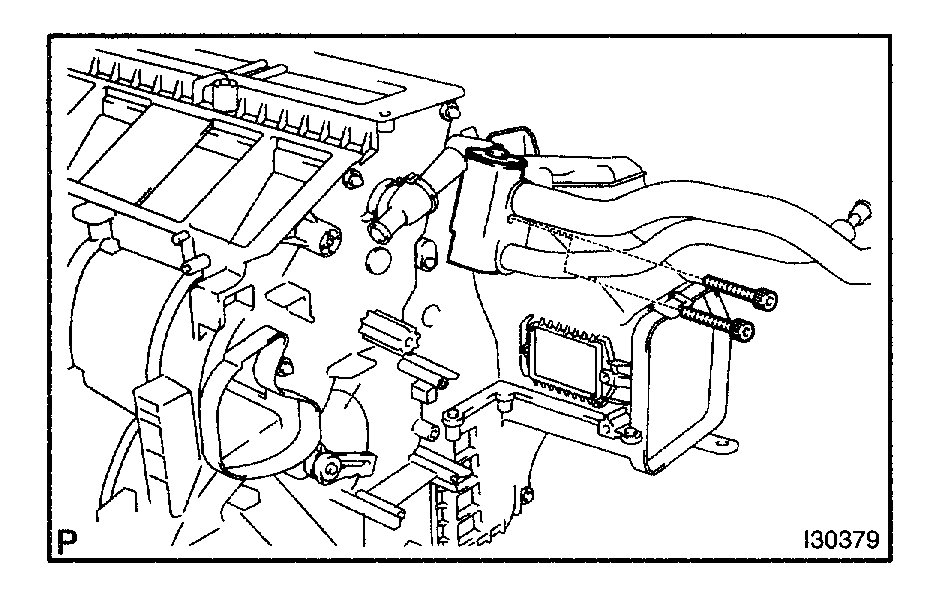 P

I30379