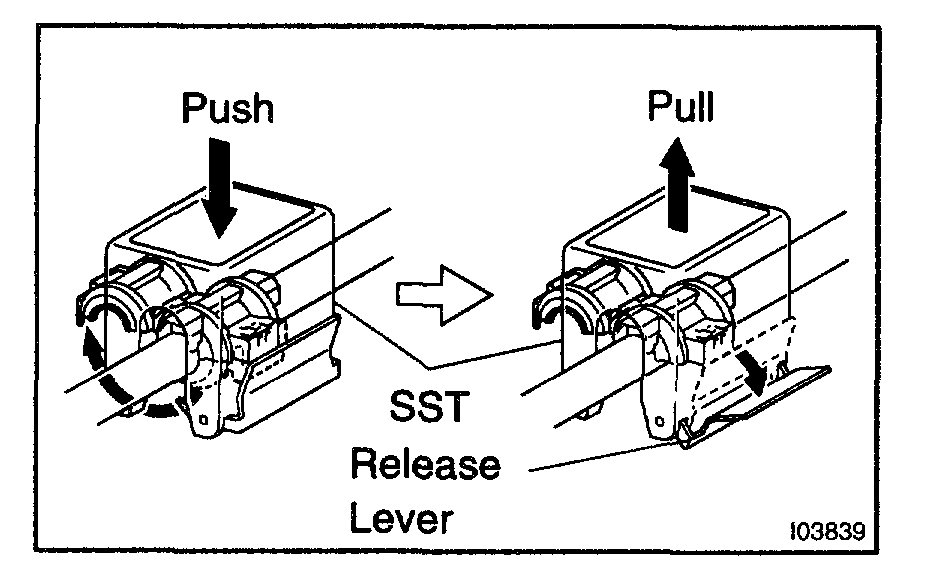 Push

Pull

SST

Release Lever

I03839