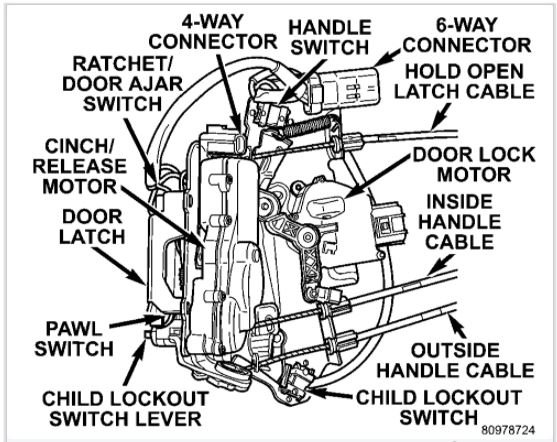 4-WAY CONNECTOR
HANDLE SWITCH
6-WAY CONNECTOR
RATCHET/ DOOR AJAR SWITCH
HOLD OPEN LATCH CABLE
CINCH/ RELEASE MOTOR
DOOR LOCK MOTOR
DOOR LATCH
INSIDE HANDLE CABLE
PAWL SWITCH
OUTSIDE HANDLE CABLE
CHILD LOCKOUT SWITCH LEVER
CHILD LOCKOUT SWITCH
80978724