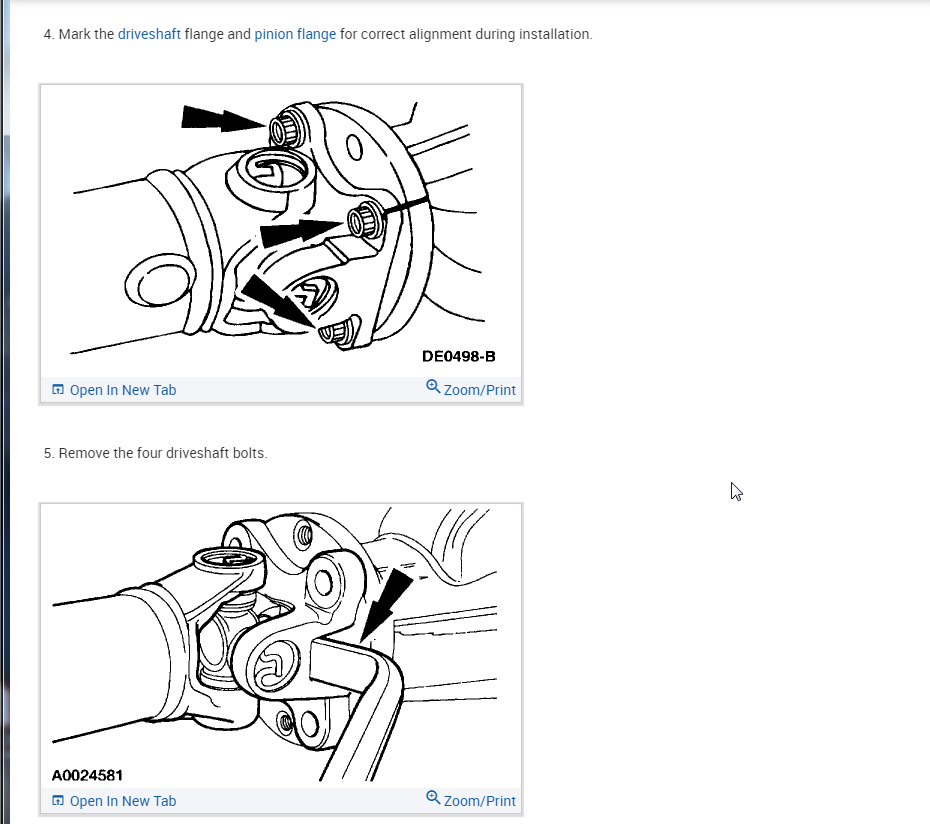 4. Mark the driveshaft flange and pinion flange for correct alignment during installation.

DE0498-B

Open In New Tab

Zoom/Print

5. Remove the four driveshaft bolts.

A0024581

Open In New Tab

Zoom/Print