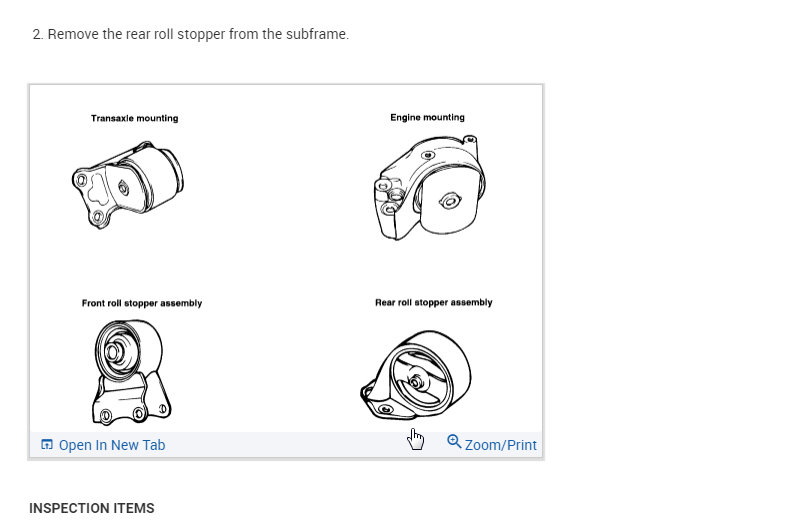 2. Remove the rear roll stopper from the subframe.

Transaxle mounting

Engine mounting

Front roll stopper assembly

Rear roll stopper assembly

Open In New Tab

Zoom/Print

INSPECTION ITEMS