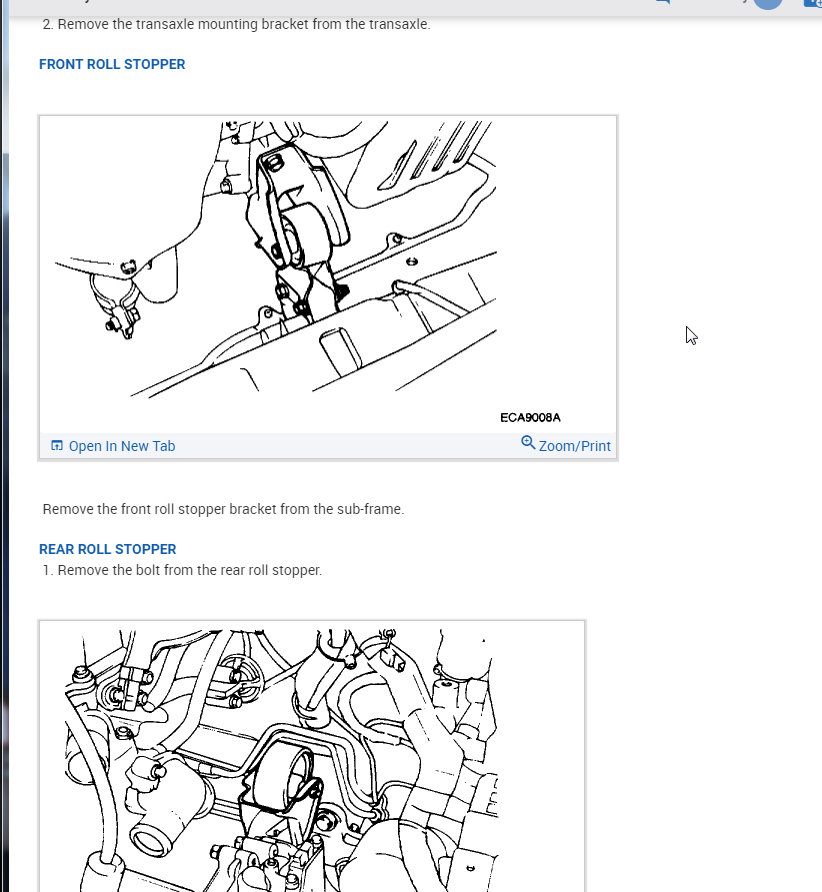 2. Remove the transaxle mounting bracket from the transaxle.

FRONT ROLL STOPPER

ECA9008A

Open In New Tab

Zoom/Print

Remove the front roll stopper bracket from the sub-frame.

REAR ROLL STOPPER

1. Remove the bolt from the rear roll stopper.