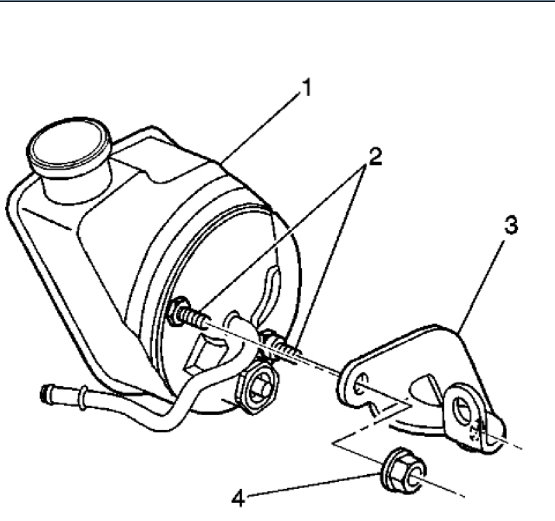 1
2
3
4