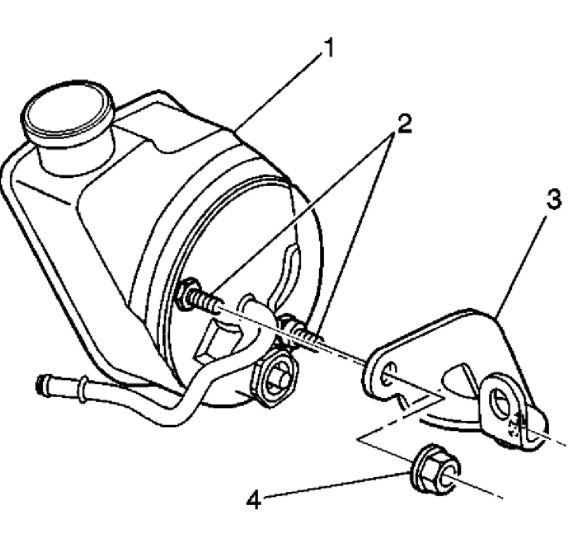 1
2
3
4