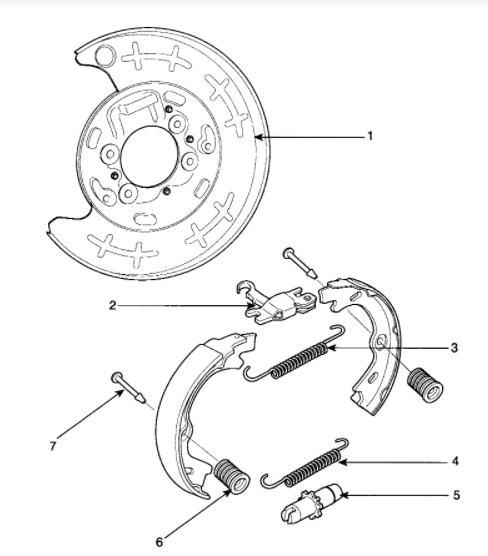 1
2
3
7
4
5
6