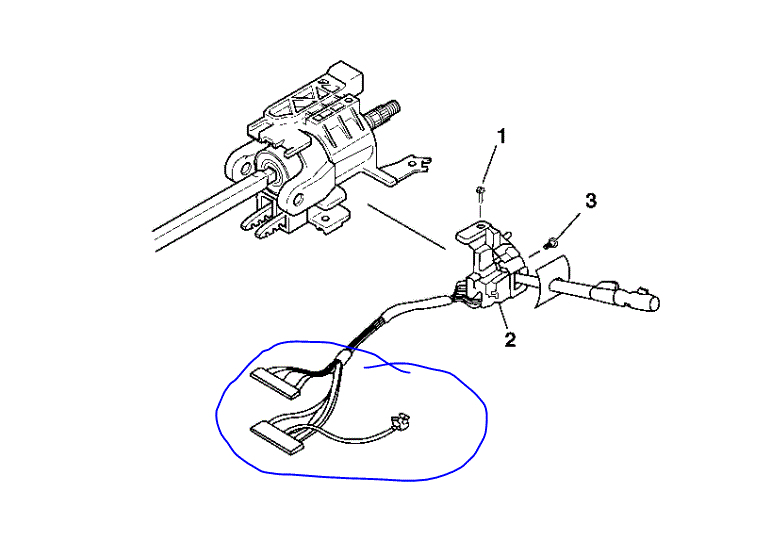 1
3
2