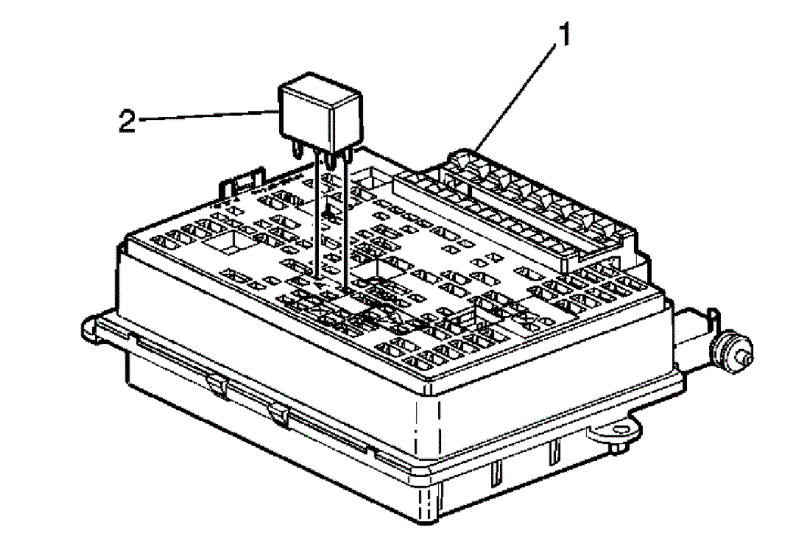 1
2