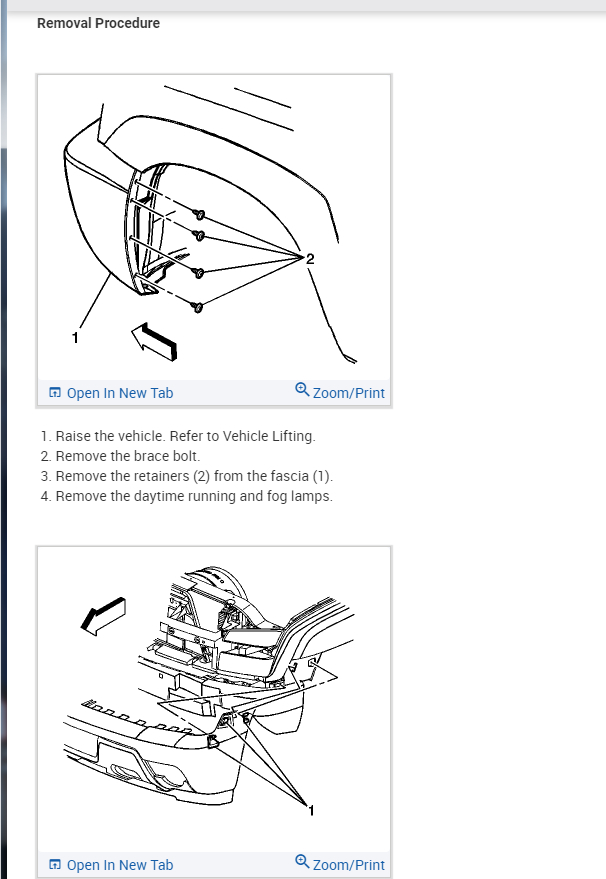 Removal Procedure

2

1

Open In New Tab

Zoom/Print

1. Raise the vehicle. Refer to Vehicle Lifting.
2. Remove the brace bolt.
3. Remove the retainers (2) from the fascia (1).
4. Remove the daytime running and fog lamps.

1

Open In New Tab

Zoom/Print