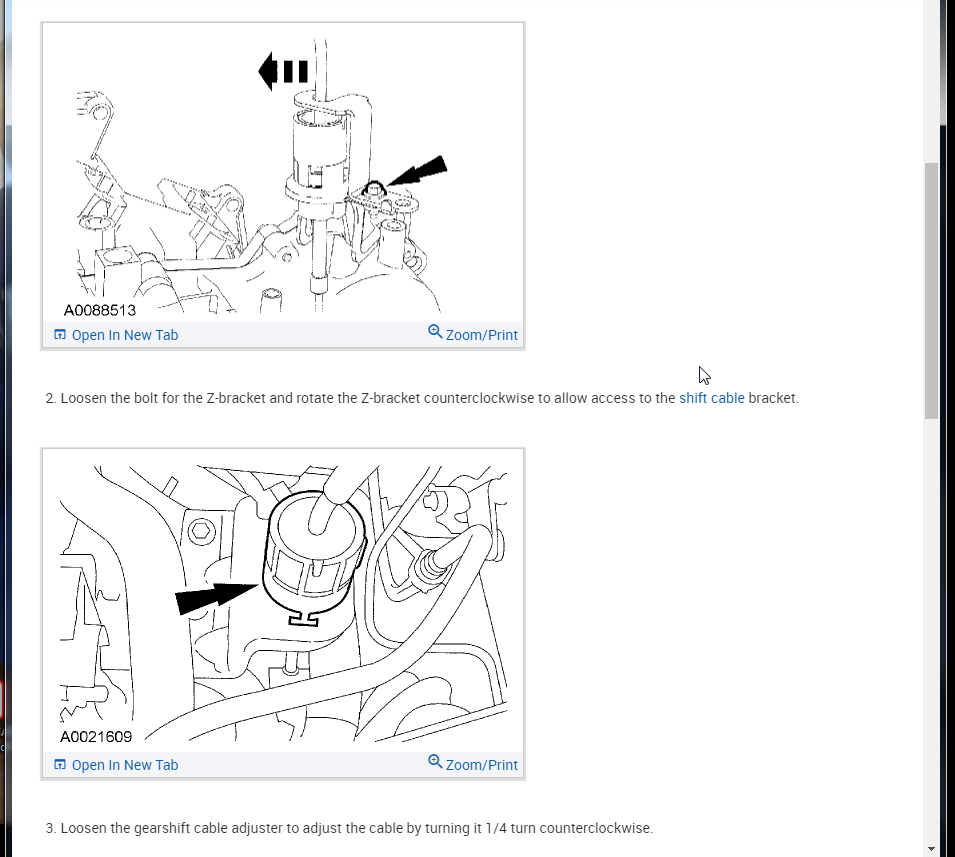 A0088513

Open In New Tab

Zoom/Print

2. Loosen the bolt for the Z-bracket and rotate the Z-bracket counterclockwise to allow access to the shift cable bracket.

A0021609

Open In New Tab

Zoom/Print

3. Loosen the gearshift cable adjuster to adjust the cable by turning it 1/4 turn counterclockwise.