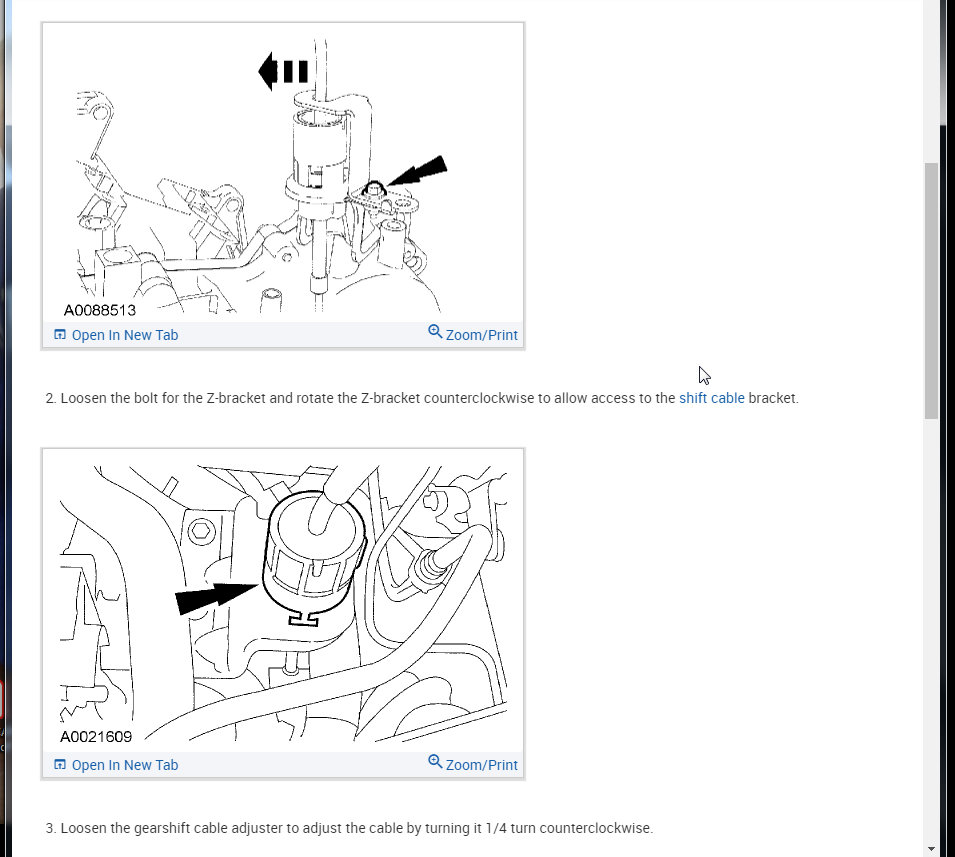 A0088513

Open In New Tab

Zoom/Print

2. Loosen the bolt for the Z-bracket and rotate the Z-bracket counterclockwise to allow access to the shift cable bracket.

A0021609

Open In New Tab

Zoom/Print

3. Loosen the gearshift cable adjuster to adjust the cable by turning it 1/4 turn counterclockwise.