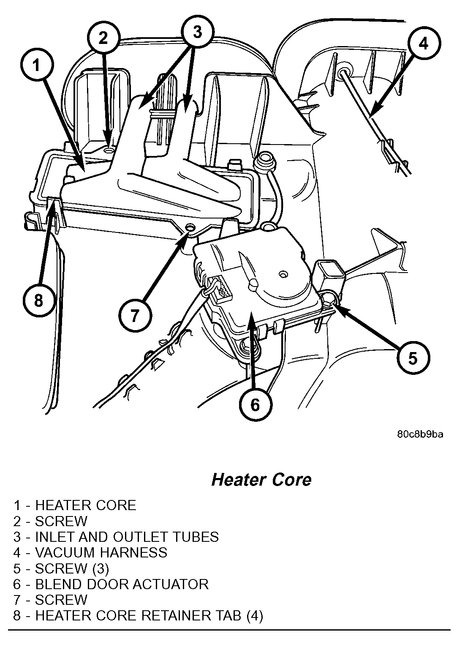 1
2
3
4
8
7
5
6

80c8b9ba

Heater Core

1 - HEATER CORE
2 - SCREW
3 - INLET AND OUTLET TUBES
4 - VACUUM HARNESS
5 - SCREW (3)
6 - BLEND DOOR ACTUATOR
7 - SCREW
8 - HEATER CORE RETAINER TAB (4)