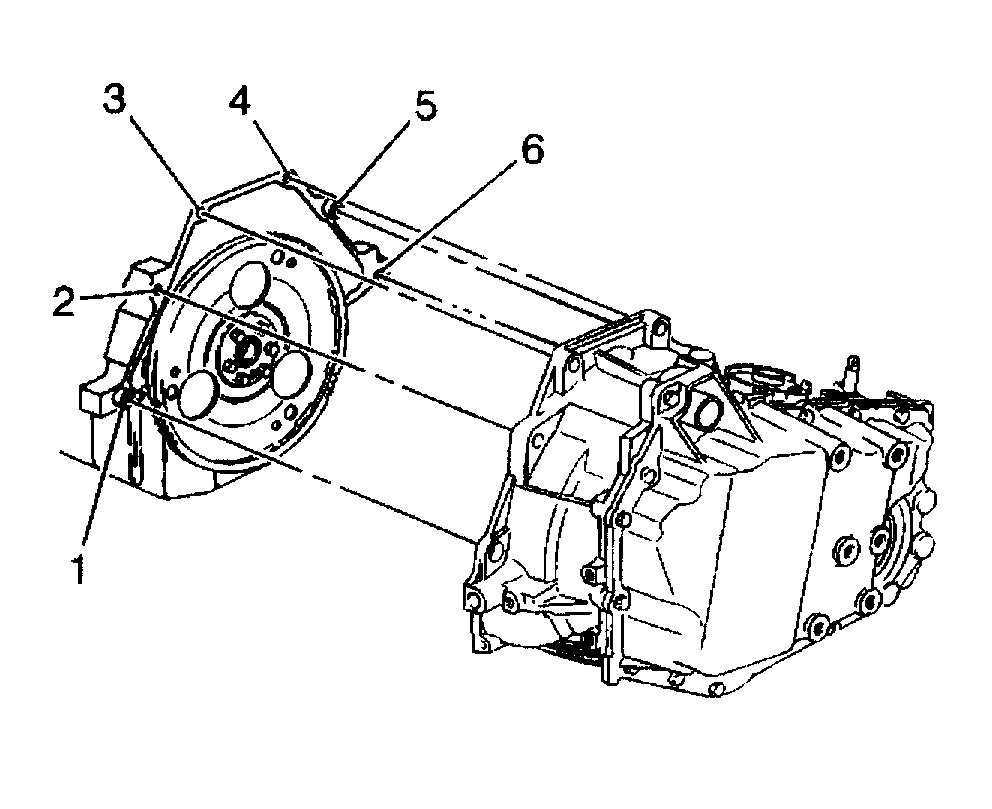 3
4
5
6
2
1