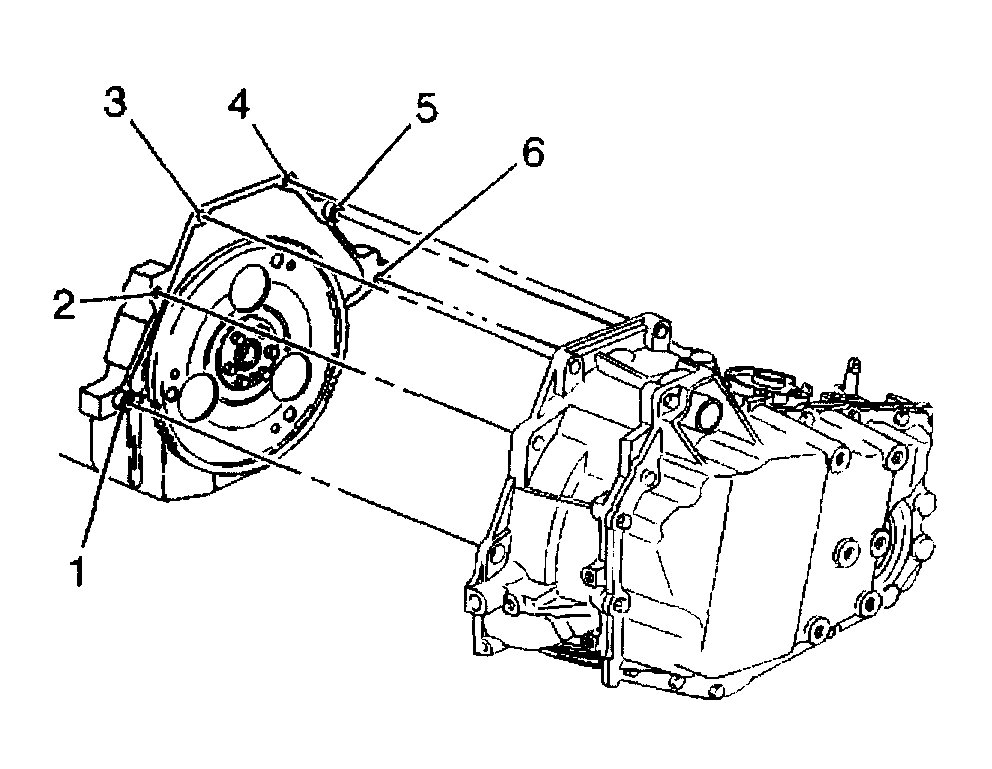 3
4
5
6
2
1