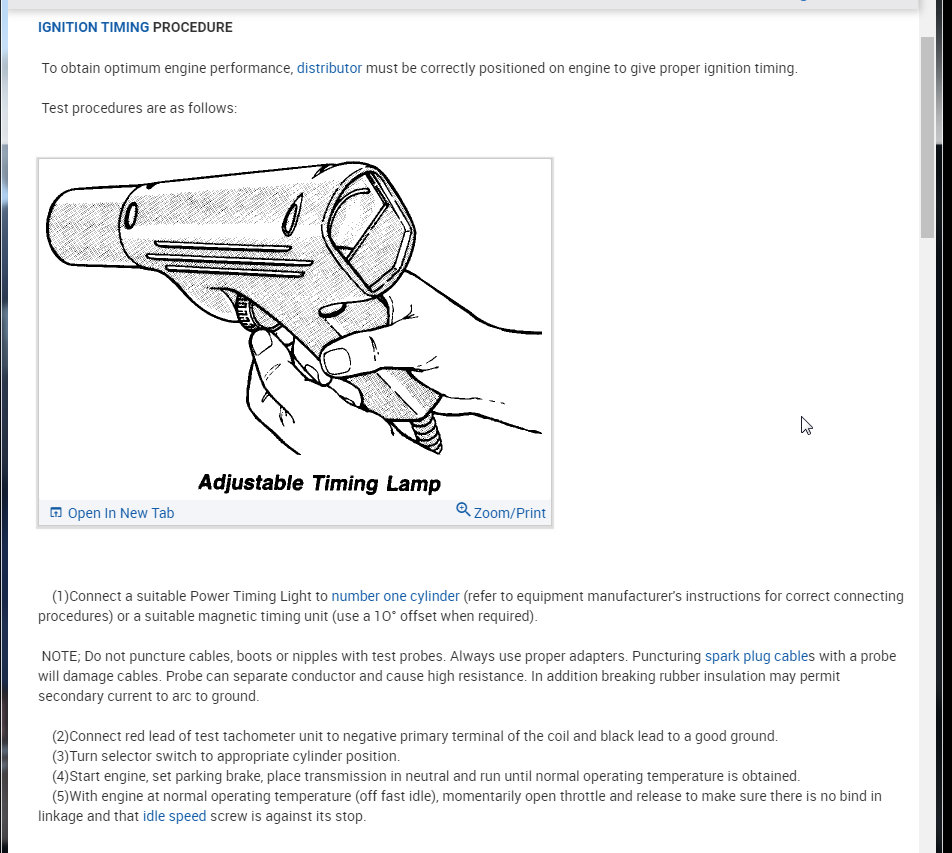 IGNITION TIMING PROCEDURE

To obtain optimum engine performance, distributor must be correctly positioned on engine to give proper ignition timing.

Test procedures are as follows:

Adjustable Timing Lamp

Open In New Tab

Zoom/Print

(1)Connect a suitable Power Timing Light to number one cylinder (refer to equipment manufacturer's instructions for correct connecting procedures) or a suitable magnetic timing unit (use a 10° offset when required).

NOTE; Do not puncture cables, boots or nipples with test probes. Always use proper adapters. Puncturing spark plug cables with a probe will damage cables. Probe can separate conductor and cause high resistance. In addition breaking rubber insulation may permit secondary current to arc to ground.

(2)Connect red lead of test tachometer unit to negative primary terminal of the coil and black lead to a good ground.
(3)Turn selector switch to appropriate cylinder position.
(4)Start engine, set parking brake, place transmission in neutral and run until normal operating temperature is obtained.
(5)With engine at normal operating temperature (off fast idle), momentarily open throttle and release to make sure there is no bind in linkage and that idle speed screw is against its stop.