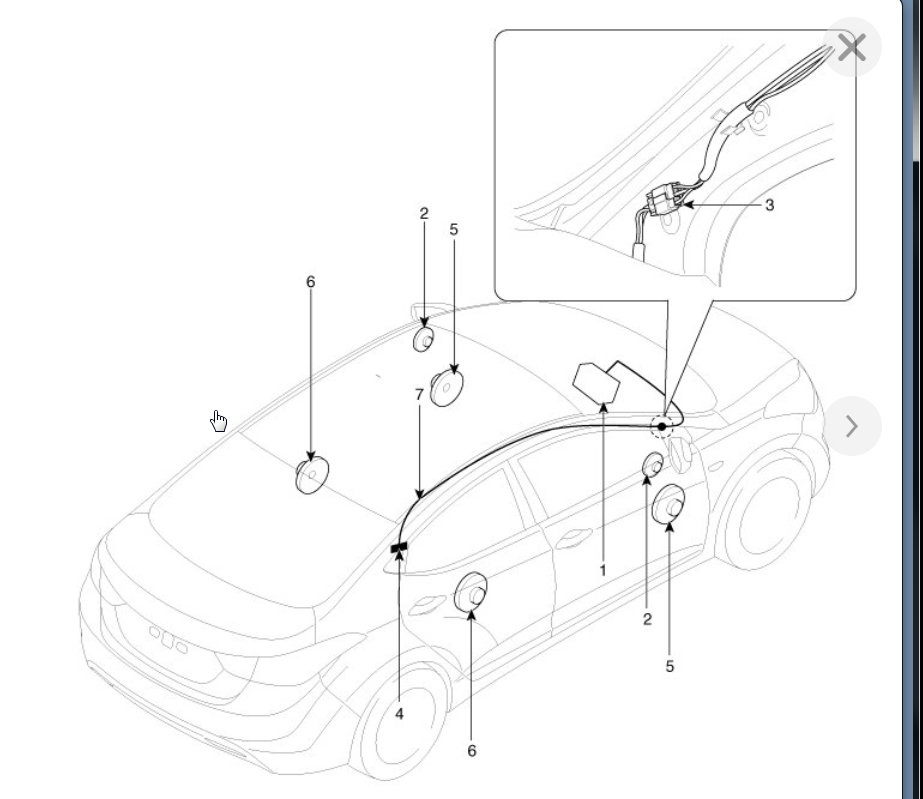 3
2
5
6
7
1
2
5
4
6