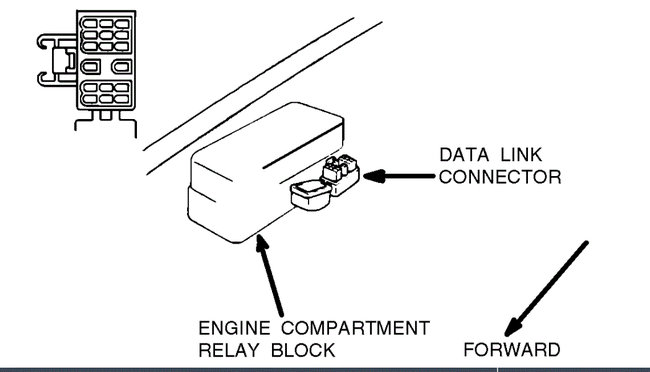 DATA LINK CONNECTOR

ENGINE COMPARTMENT RELAY BLOCK

FORWARD