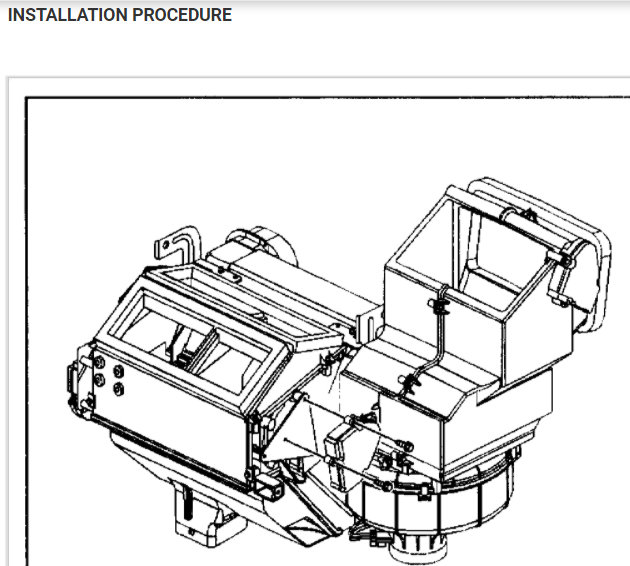 INSTALLATION PROCEDURE