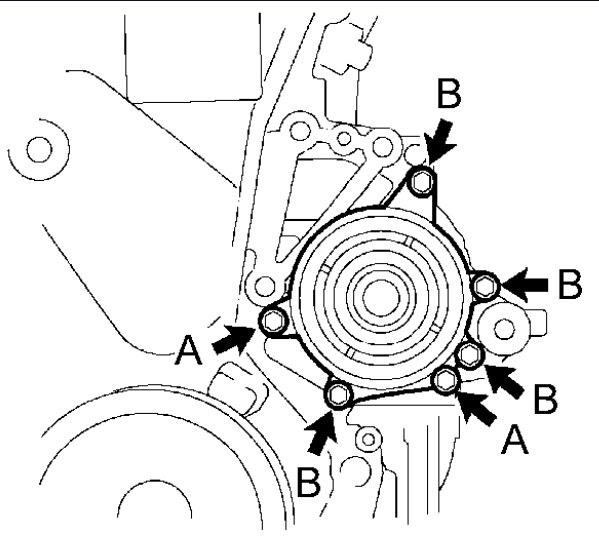 B
B
A
B
A
B