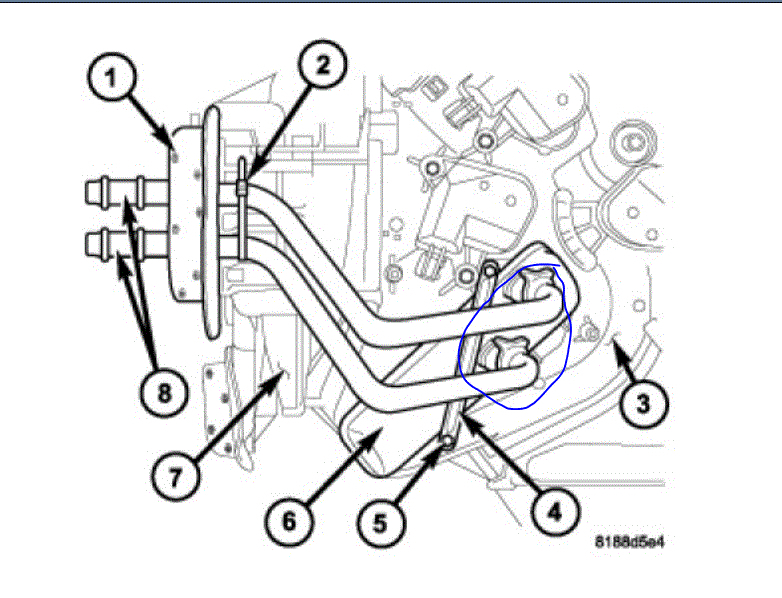 1
2
3
4
5
6
7
8
8188d5e4