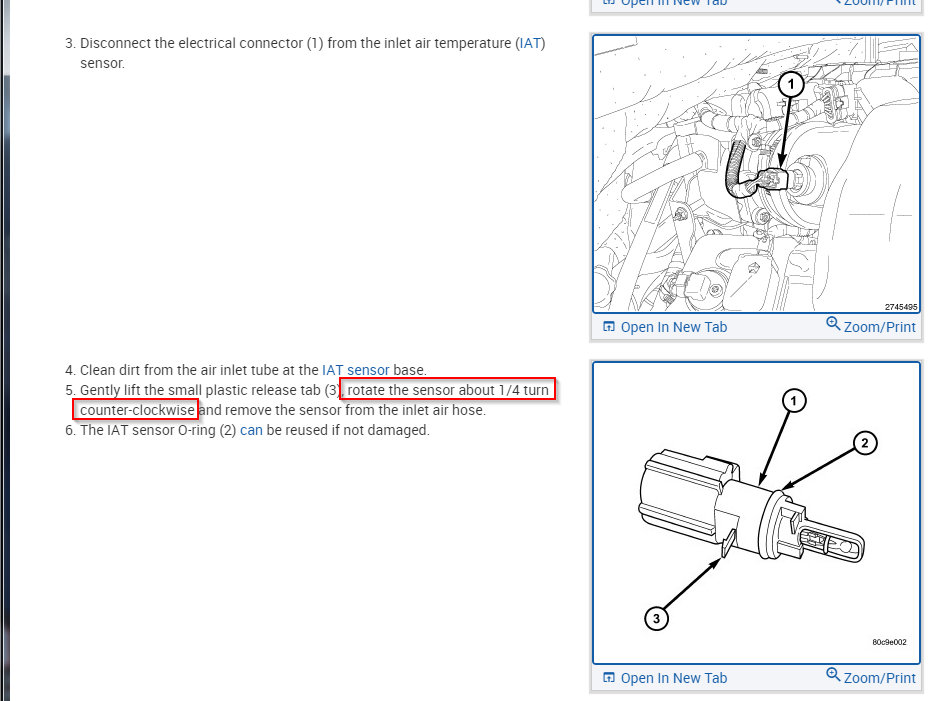 Open In New Tab Zoom/Print

3. Disconnect the electrical connector (1) from the inlet air temperature (IAT) sensor.

1

2745495

Open In New Tab Zoom/Print

4. Clean dirt from the air inlet tube at the IAT sensor base.
5. Gently lift the small plastic release tab (3), rotate the sensor about 1/4 turn counter-clockwise and remove the sensor from the inlet air hose.
6. The IAT sensor O-ring (2) can be reused if not damaged.

1

2

3

80c9e002

Open In New Tab Zoom/Print