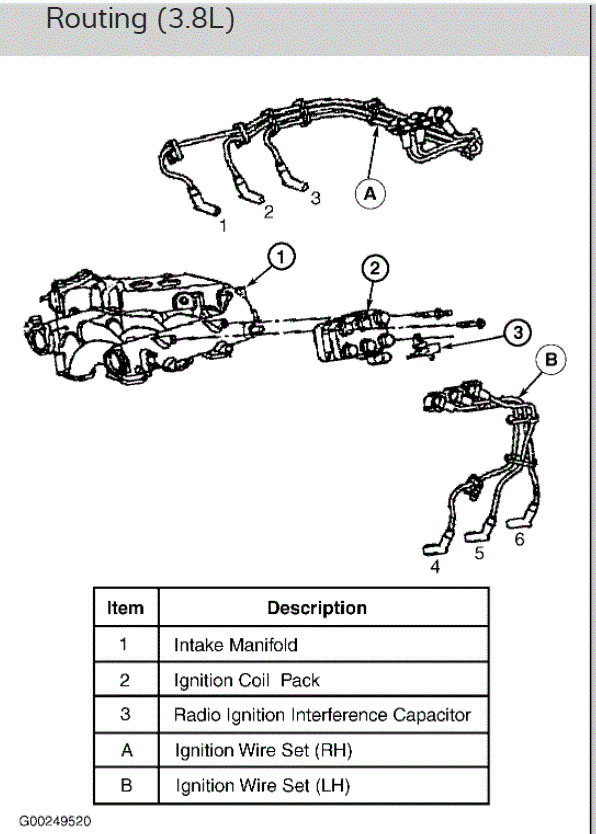 Routing (3.8L)

1
2
3
A

1
2
3

B

4
5
6

| Item | Description |
|---|---|
| 1 | Intake Manifold |
| 2 | Ignition Coil Pack |
| 3 | Radio Ignition Interference Capacitor |
| A | Ignition Wire Set (RH) |
| B | Ignition Wire Set (LH) |

G00249520