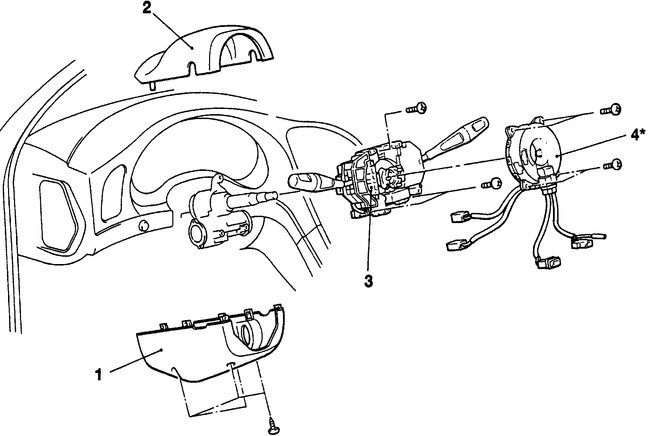 2
4*
3
1