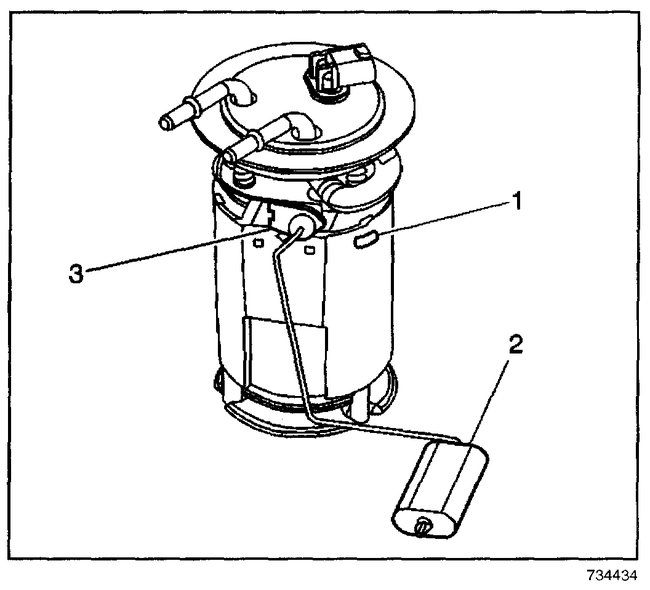 1
3
2
734434