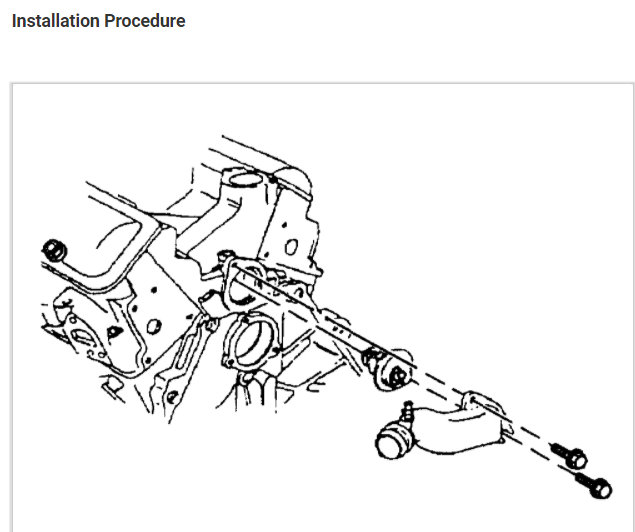 Installation Procedure