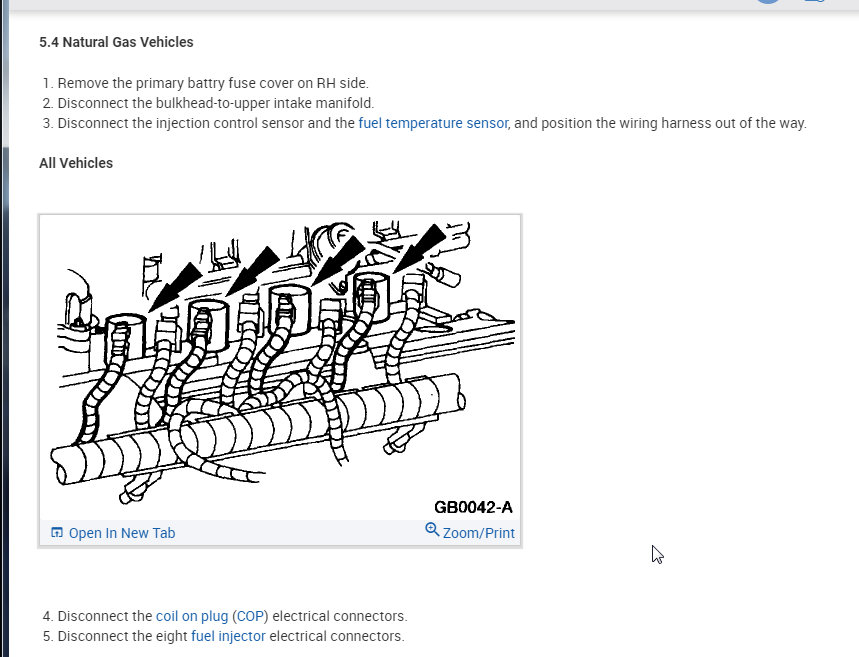 5.4 Natural Gas Vehicles

1. Remove the primary battry fuse cover on RH side.
2. Disconnect the bulkhead-to-upper intake manifold.
3. Disconnect the injection control sensor and the fuel temperature sensor, and position the wiring harness out of the way.

All Vehicles

GB0042-A

Open In New Tab

Zoom/Print

4. Disconnect the coil on plug (COP) electrical connectors.
5. Disconnect the eight fuel injector electrical connectors.