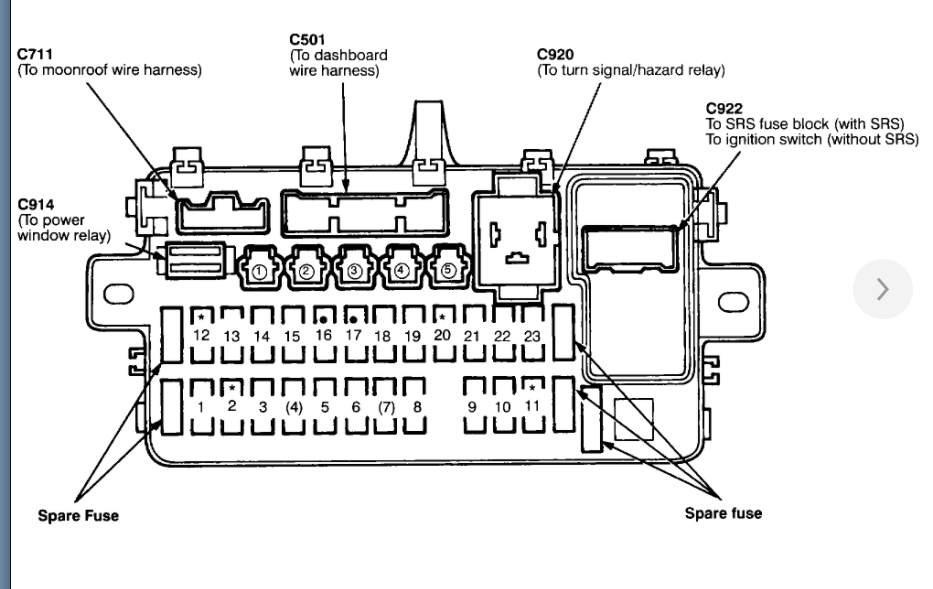 C711
(To moonroof wire harness)

C501
(To dashboard wire harness)

C920
(To turn signal/hazard relay)

C922
To SRS fuse block (with SRS)
To ignition switch (without SRS)

C914
(To power window relay)

①
②
③
④
⑤

12 13 14 15 16 17 18 19 20 21 22 23

1 2 3 (4) 5 6 (7) 8 9 10 11

Spare Fuse

Spare fuse