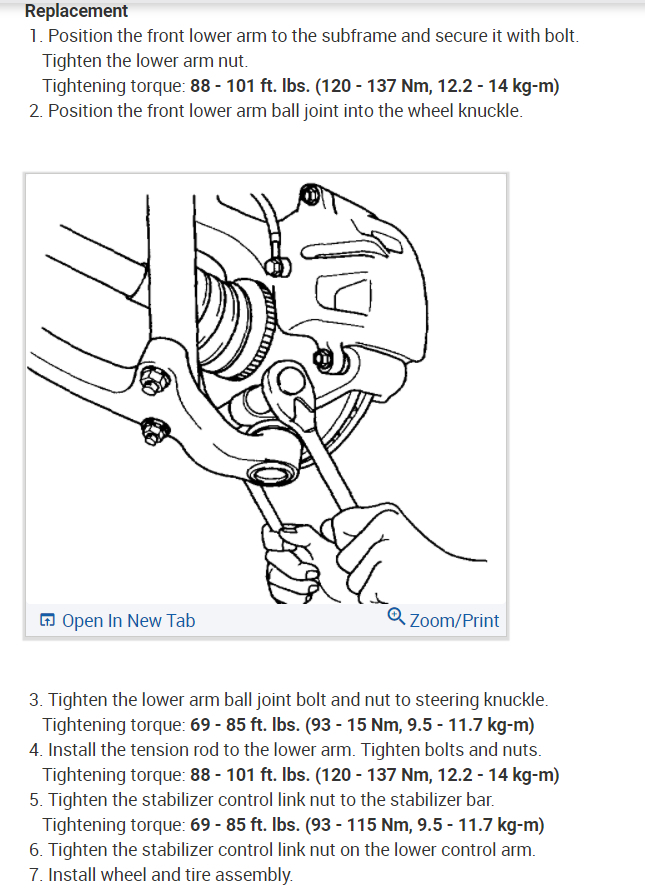 Replacement

1. Position the front lower arm to the subframe and secure it with bolt. Tighten the lower arm nut.
Tightening torque: 88 - 101 ft. lbs. (120 - 137 Nm, 12.2 - 14 kg-m)
2. Position the front lower arm ball joint into the wheel knuckle.

Open In New Tab
Zoom/Print

3. Tighten the lower arm ball joint bolt and nut to steering knuckle.
Tightening torque: 69 - 85 ft. lbs. (93 - 15 Nm, 9.5 - 11.7 kg-m)
4. Install the tension rod to the lower arm. Tighten bolts and nuts.
Tightening torque: 88 - 101 ft. lbs. (120 - 137 Nm, 12.2 - 14 kg-m)
5. Tighten the stabilizer control link nut to the stabilizer bar.
Tightening torque: 69 - 85 ft. lbs. (93 - 115 Nm, 9.5 - 11.7 kg-m)
6. Tighten the stabilizer control link nut on the lower control arm.
7. Install wheel and tire assembly.