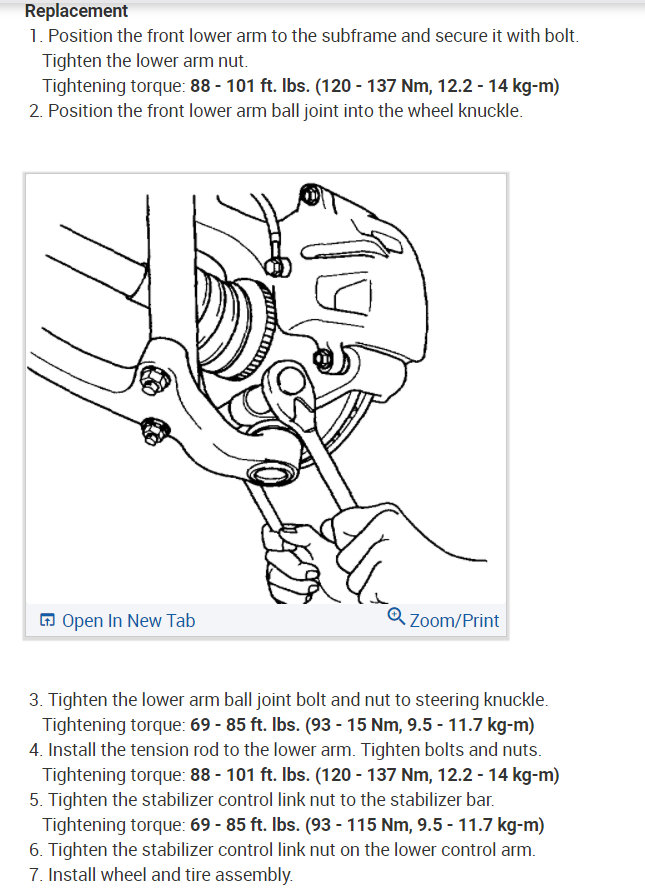 Replacement

1. Position the front lower arm to the subframe and secure it with bolt. Tighten the lower arm nut.
Tightening torque: 88 - 101 ft. lbs. (120 - 137 Nm, 12.2 - 14 kg-m)
2. Position the front lower arm ball joint into the wheel knuckle.

Open In New Tab
Zoom/Print

3. Tighten the lower arm ball joint bolt and nut to steering knuckle.
Tightening torque: 69 - 85 ft. lbs. (93 - 15 Nm, 9.5 - 11.7 kg-m)
4. Install the tension rod to the lower arm. Tighten bolts and nuts.
Tightening torque: 88 - 101 ft. lbs. (120 - 137 Nm, 12.2 - 14 kg-m)
5. Tighten the stabilizer control link nut to the stabilizer bar.
Tightening torque: 69 - 85 ft. lbs. (93 - 115 Nm, 9.5 - 11.7 kg-m)
6. Tighten the stabilizer control link nut on the lower control arm.
7. Install wheel and tire assembly.