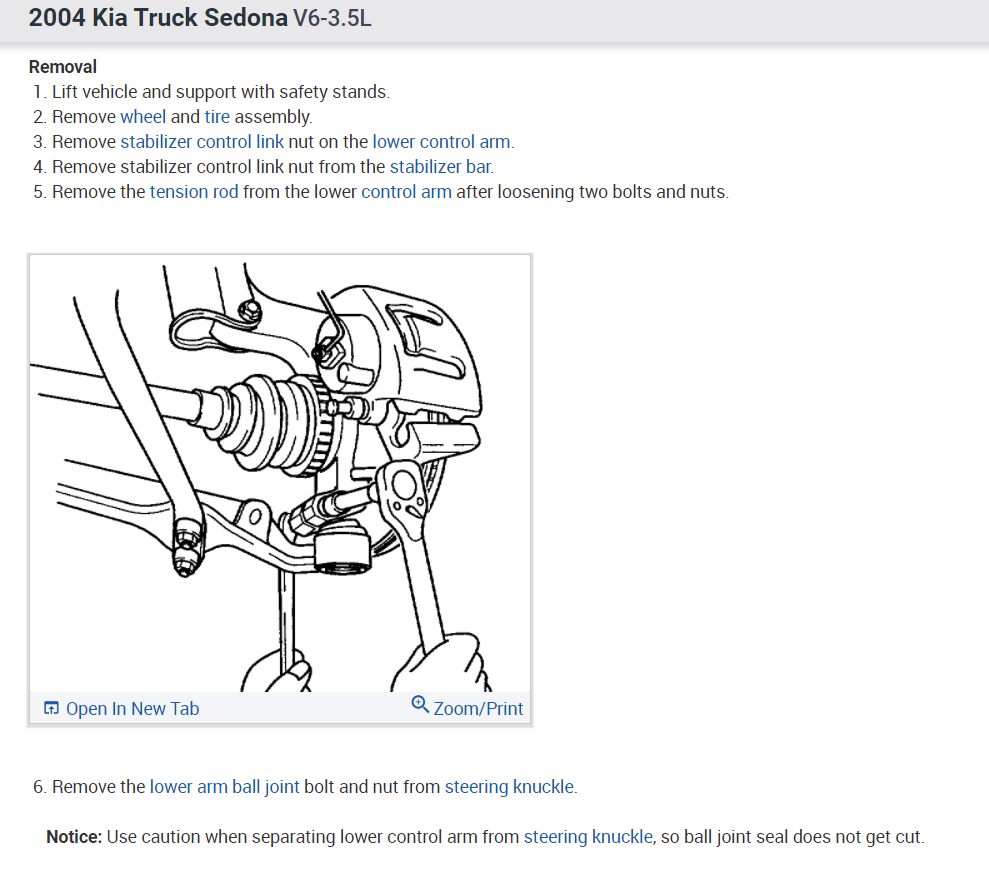 2004 Kia Truck Sedona V6-3.5L

Removal
1. Lift vehicle and support with safety stands.
2. Remove wheel and tire assembly.
3. Remove stabilizer control link nut on the lower control arm.
4. Remove stabilizer control link nut from the stabilizer bar.
5. Remove the tension rod from the lower control arm after loosening two bolts and nuts.

Open In New Tab
Zoom/Print

6. Remove the lower arm ball joint bolt and nut from steering knuckle.

Notice: Use caution when separating lower control arm from steering knuckle, so ball joint seal does not get cut.