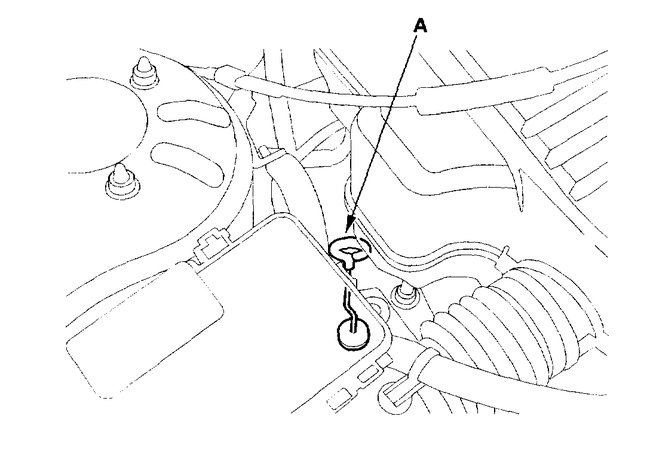 A