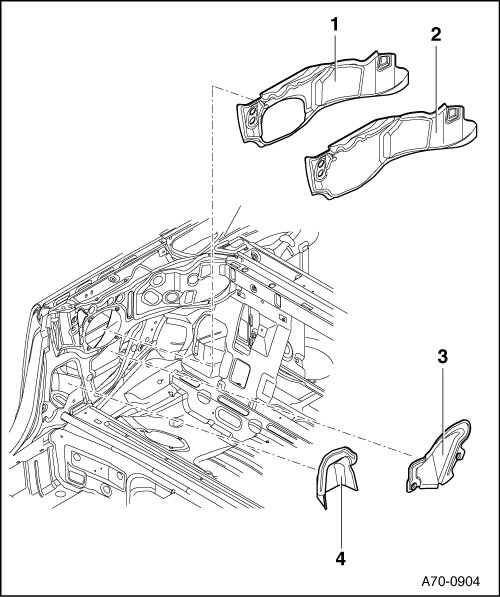 1
2
3
4
A70-0904