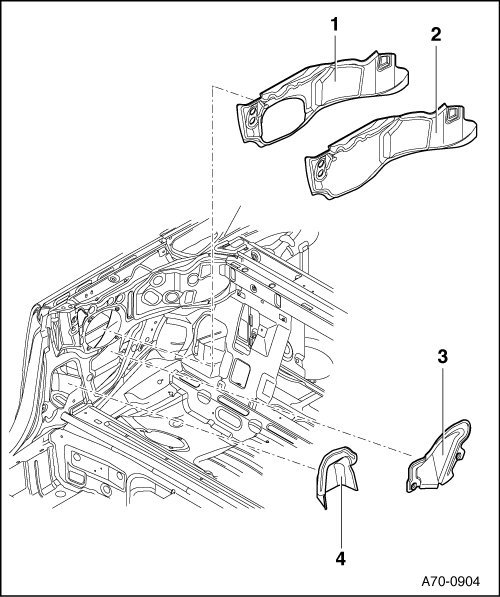 1
2
3
4
A70-0904