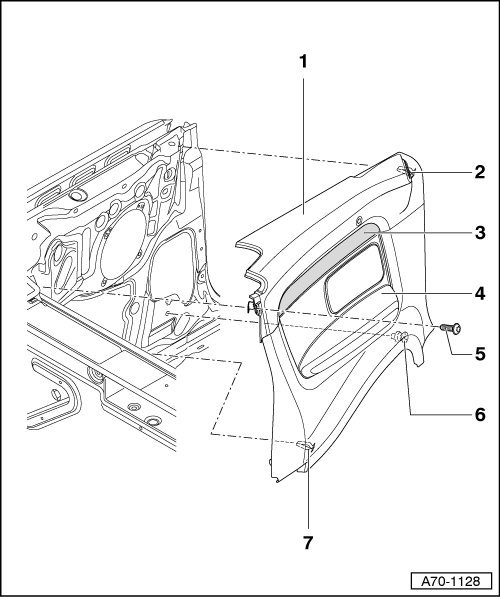 1
2
3
4
5
6
7
A70-1128