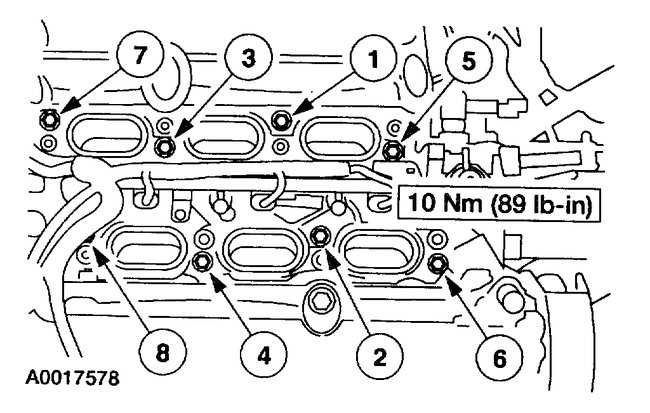 7
3
1
5
10 Nm (89 lb-in)
8
4
2
6
A0017578