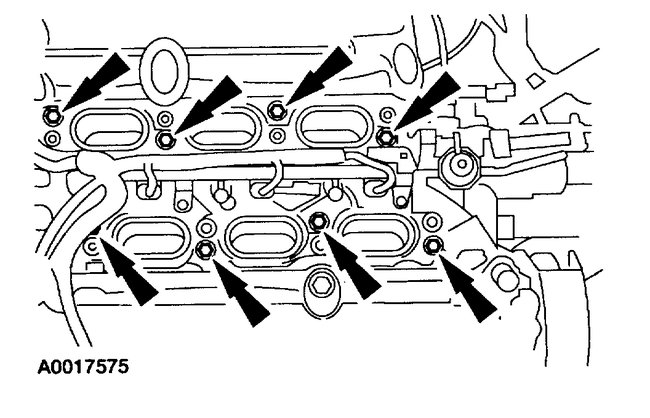 A0017575