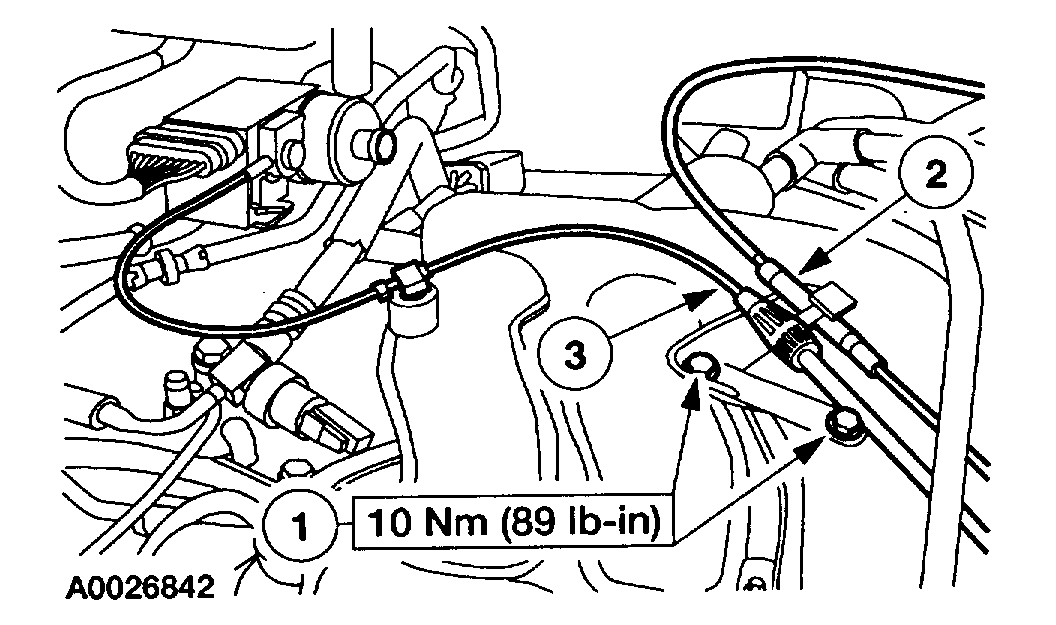 2

3

1

10 Nm (89 lb-in)

A0026842