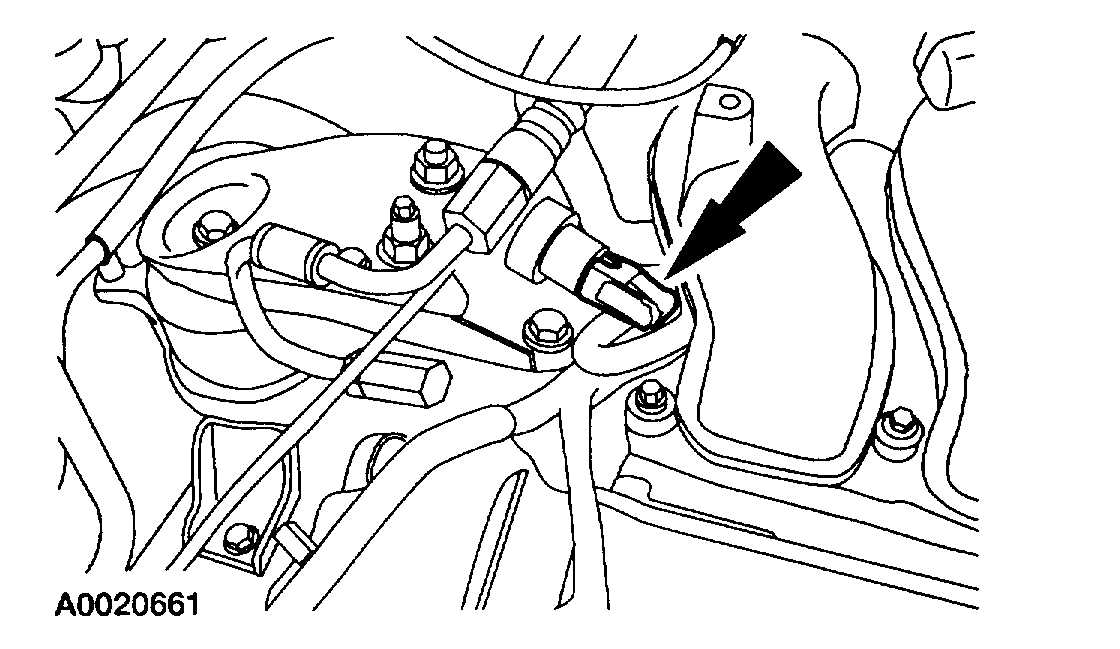 A0020661