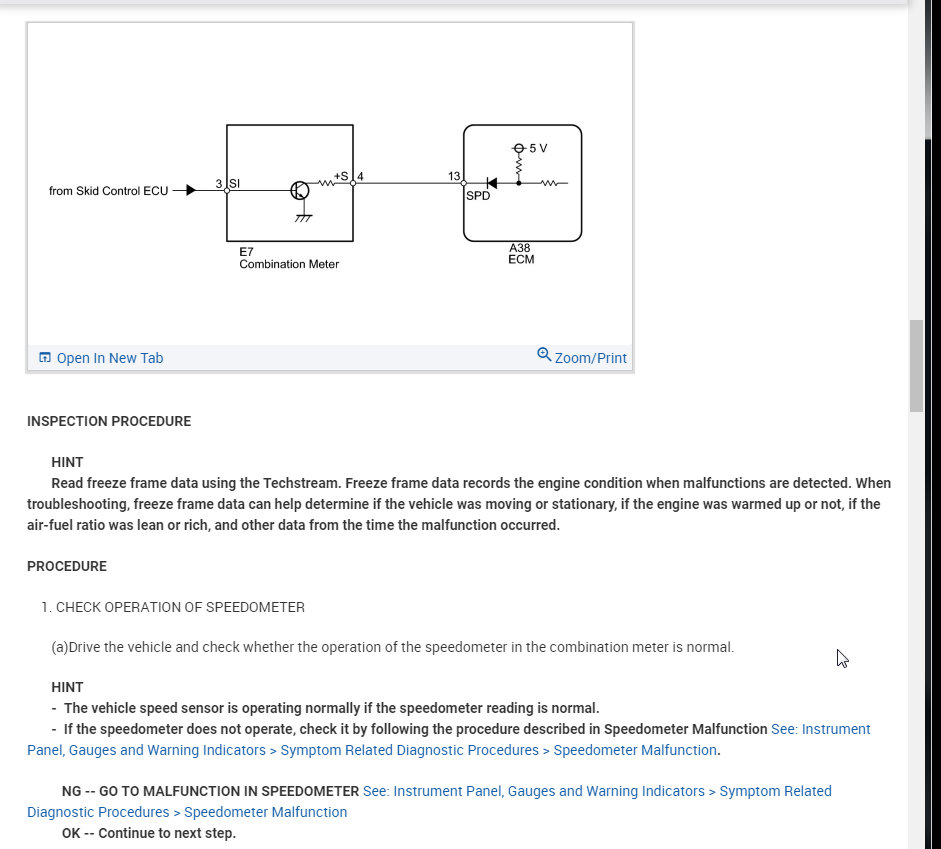 from Skid Control ECU
3 SI
+S 4
13
SPD
5 V
E7
Combination Meter
A38
ECM

Open In New Tab
Zoom/Print

INSPECTION PROCEDURE

HINT
Read freeze frame data using the Techstream. Freeze frame data records the engine condition when malfunctions are detected. When troubleshooting, freeze frame data can help determine if the vehicle was moving or stationary, if the engine was warmed up or not, if the air-fuel ratio was lean or rich, and other data from the time the malfunction occurred.

PROCEDURE

1. CHECK OPERATION OF SPEEDOMETER

(a)Drive the vehicle and check whether the operation of the speedometer in the combination meter is normal.

HINT
- The vehicle speed sensor is operating normally if the speedometer reading is normal.
- If the speedometer does not operate, check it by following the procedure described in Speedometer Malfunction See: Instrument Panel, Gauges and Warning Indicators > Symptom Related Diagnostic Procedures > Speedometer Malfunction.

NG -- GO TO MALFUNCTION IN SPEEDOMETER See: Instrument Panel, Gauges and Warning Indicators > Symptom Related Diagnostic Procedures > Speedometer Malfunction
OK -- Continue to next step.