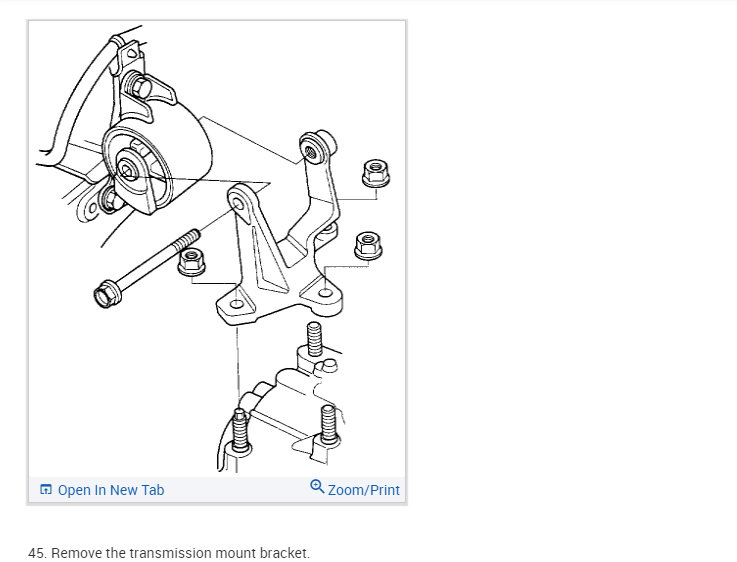 Open In New Tab

Zoom/Print

45. Remove the transmission mount bracket.