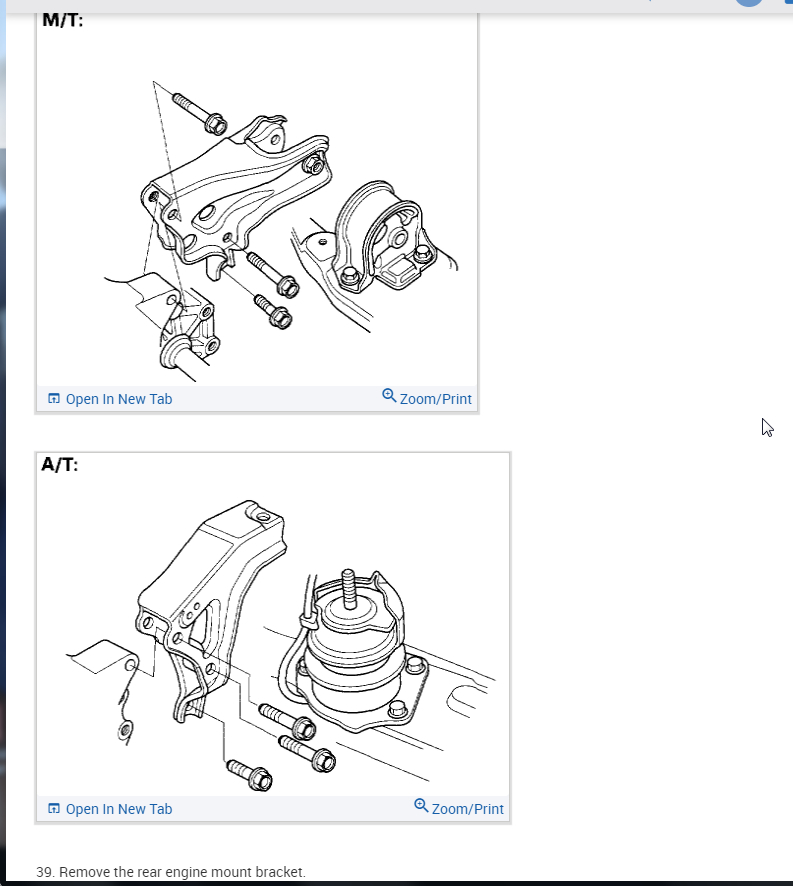 M/T:

Open In New Tab

Zoom/Print

A/T:

Open In New Tab

Zoom/Print

39. Remove the rear engine mount bracket.