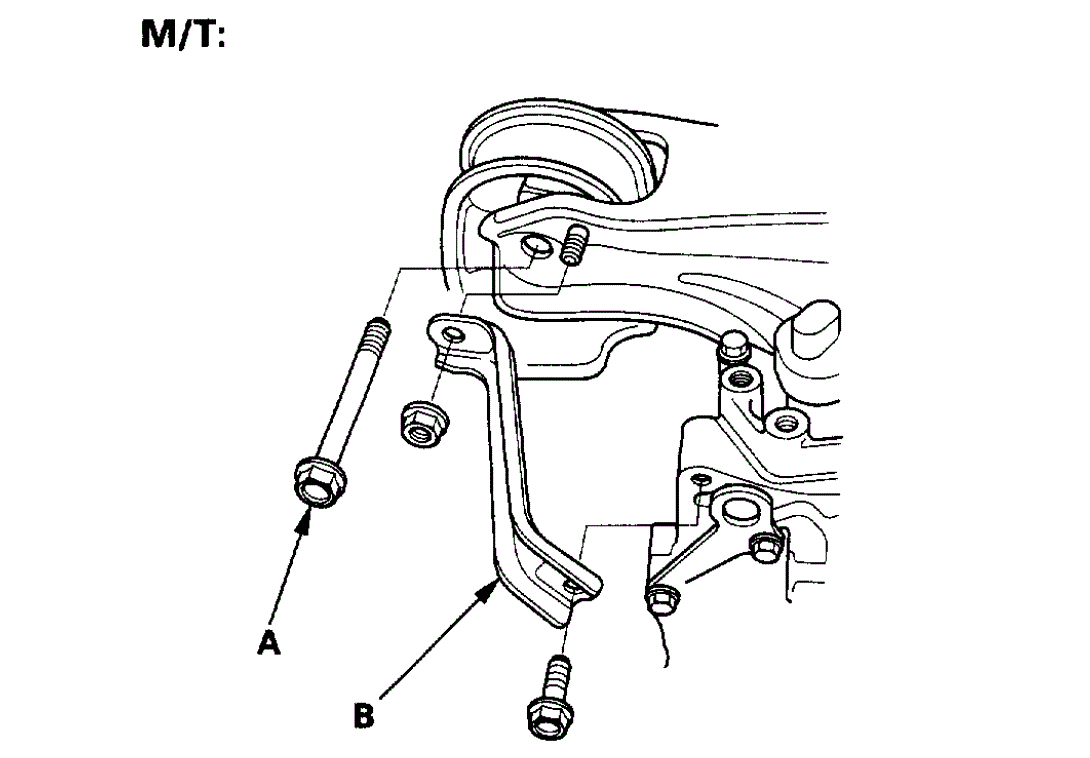 M/T:

A

B